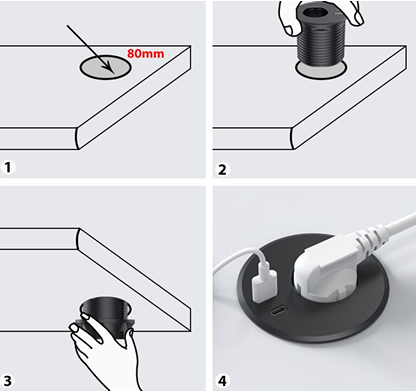 80mm

1

2

3

4